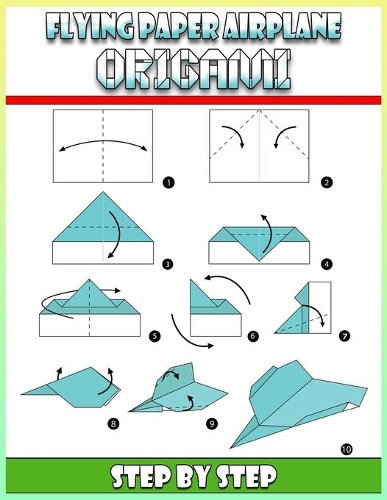 FLYING PAPER AIRPLANE
ORIGAMI

1
2
3
4
5
6
7
8
9
10

STEP BY STEP